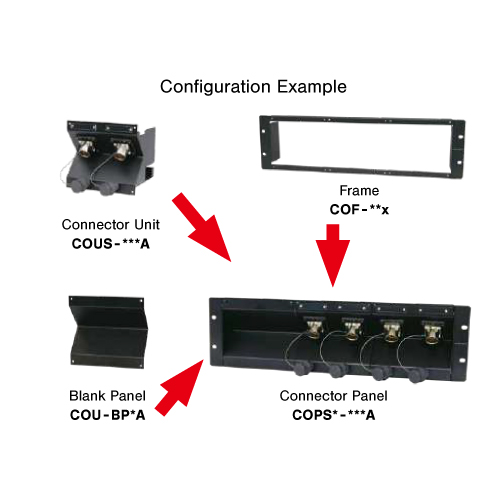 Configuration Example

Connector Unit
COUS-***A

Frame
COF-**x

Blank Panel
COU-BP*A

Connector Panel
COPS*-***A